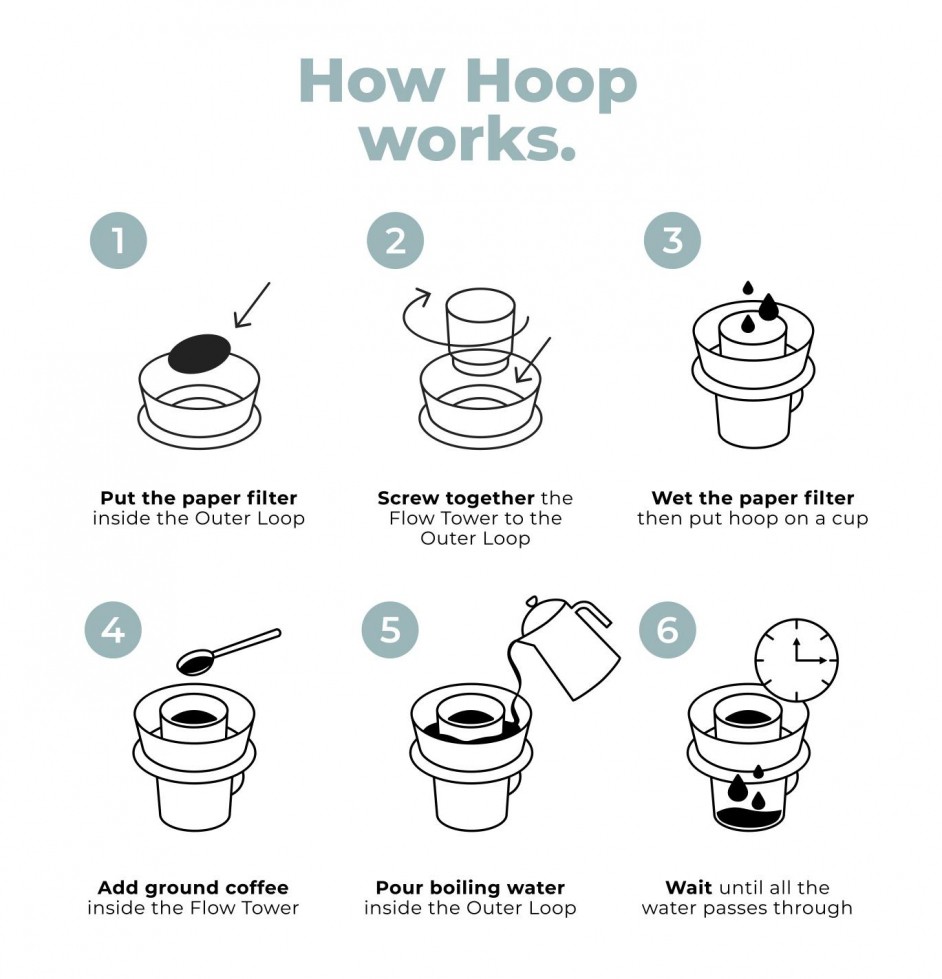 How Hoop works.

1

Put the paper filter inside the Outer Loop

2

Screw together the Flow Tower to the Outer Loop

3

Wet the paper filter then put hoop on a cup

4

Add ground coffee inside the Flow Tower

5

Pour boiling water inside the Outer Loop

6

Wait until all the water passes through